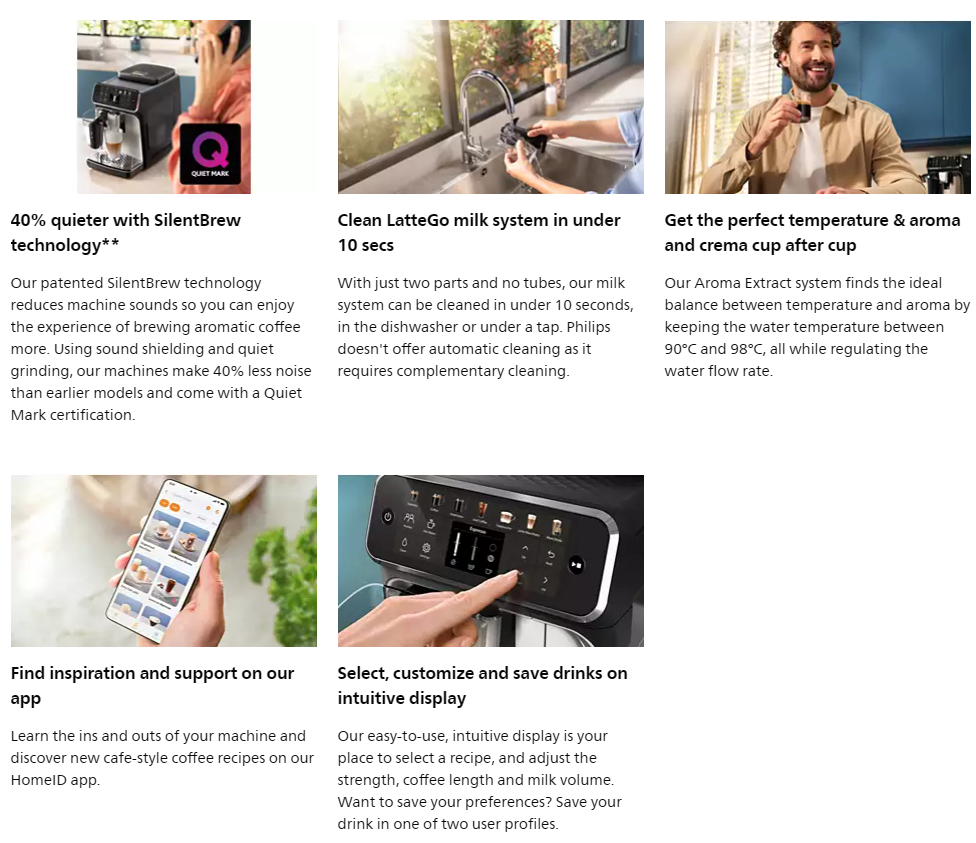 QUIET MARK

40% quieter with SilentBrew technology**

Our patented SilentBrew technology reduces machine sounds so you can enjoy the experience of brewing aromatic coffee more. Using sound shielding and quiet grinding, our machines make 40% less noise than earlier models and come with a Quiet Mark certification.

Clean LatteGo milk system in under 10 secs

With just two parts and no tubes, our milk system can be cleaned in under 10 seconds, in the dishwasher or under a tap. Philips doesn't offer automatic cleaning as it requires complementary cleaning.

Get the perfect temperature & aroma and crema cup after cup

Our Aroma Extract system finds the ideal balance between temperature and aroma by keeping the water temperature between 90°C and 98°C, all while regulating the water flow rate.

Find inspiration and support on our app

Learn the ins and outs of your machine and discover new cafe-style coffee recipes on our HomeID app.

Select, customize and save drinks on intuitive display

Our easy-to-use, intuitive display is your place to select a recipe, and adjust the strength, coffee length and milk volume. Want to save your preferences? Save your drink in one of two user profiles.